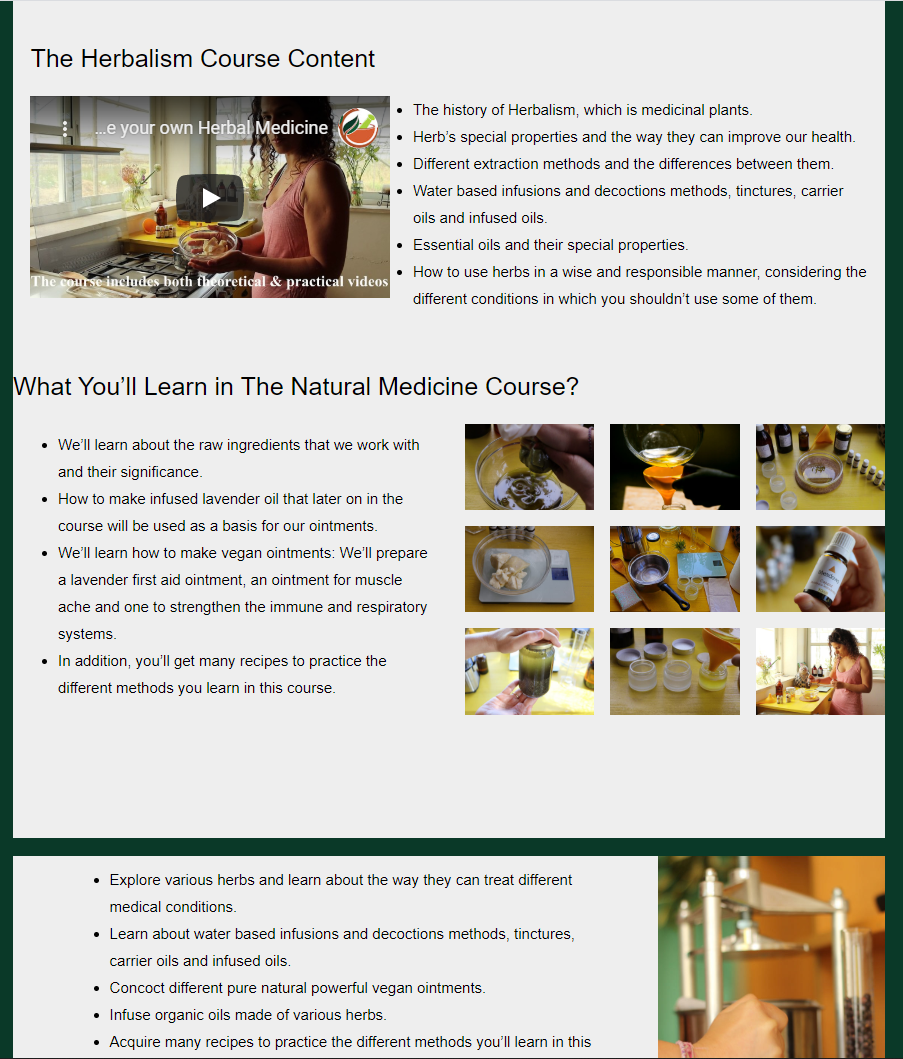 The Herbalism Course Content

...e your own Herbal Medicine

The course includes both theoretical & practical videos

- The history of Herbalism, which is medicinal plants.
- Herb's special properties and the way they can improve our health.
- Different extraction methods and the differences between them.
- Water based infusions and decoctions methods, tinctures, carrier oils and infused oils.
- Essential oils and their special properties.
- How to use herbs in a wise and responsible manner, considering the different conditions in which you shouldn't use some of them.

What You'll Learn in The Natural Medicine Course?

- We'll learn about the raw ingredients that we work with and their significance.
- How to make infused lavender oil that later on in the course will be used as a basis for our ointments.
- We'll learn how to make vegan ointments: We'll prepare a lavender first aid ointment, an ointment for muscle ache and one to strengthen the immune and respiratory systems.
- In addition, you'll get many recipes to practice the different methods you learn in this course.

- Explore various herbs and learn about the way they can treat different medical conditions.
- Learn about water based infusions and decoctions methods, tinctures, carrier oils and infused oils.
- Concoct different pure natural powerful vegan ointments.
- Infuse organic oils made of various herbs.
- Acquire many recipes to practice the different methods you'll learn in this